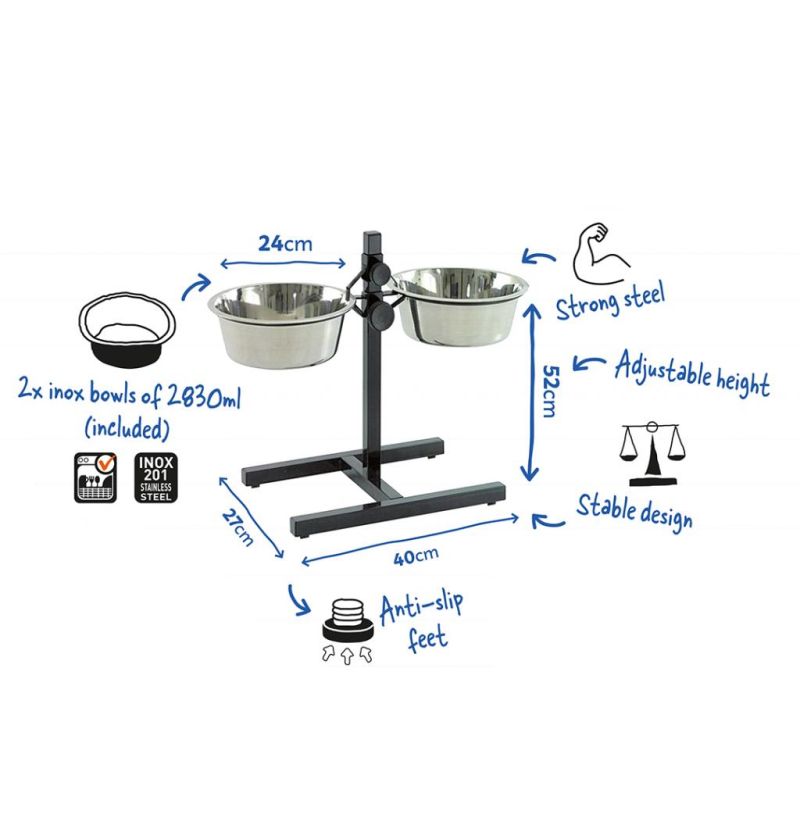 24cm

Strong steel

2x inox bowls of 2830ml (included)

INOX 201 STAINLESS STEEL

52cm

Adjustable height

Stable design

27cm

40cm

Anti-slip feet