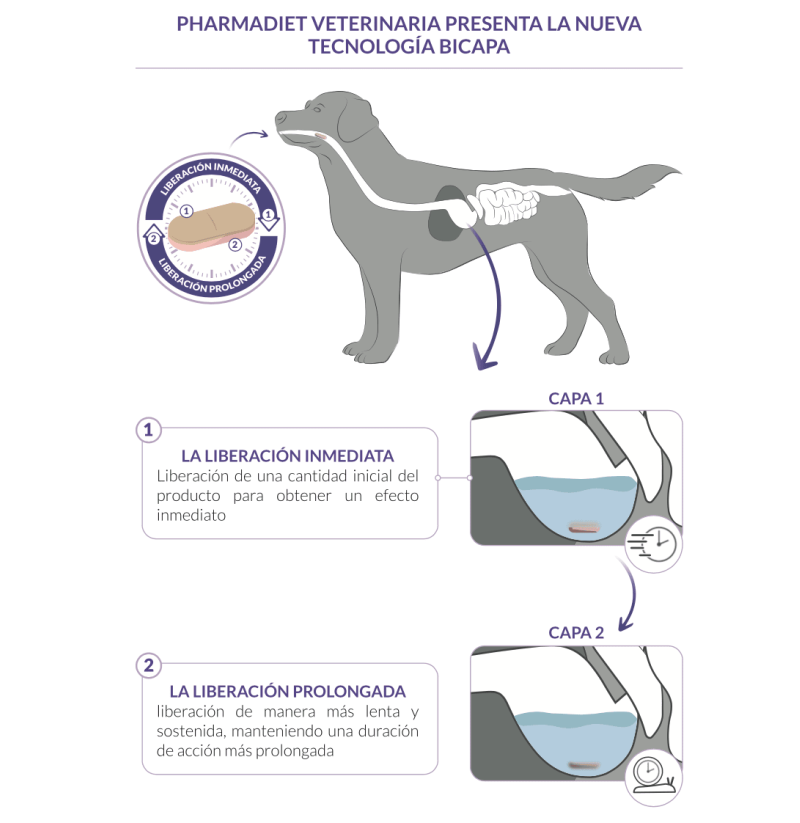 PHARMADIET VETERINARIA PRESENTA LA NUEVA TECNOLOGÍA BICAPA

LIBERACIÓN INMEDIATA

1

1

2

2

LIBERACIÓN PROLONGADA

CAPA 1

1

LA LIBERACIÓN INMEDIATA

Liberación de una cantidad inicial del producto para obtener un efecto inmediato

CAPA 2

2

LA LIBERACIÓN PROLONGADA

liberación de manera más lenta y sostenida, manteniendo una duración de acción más prolongada